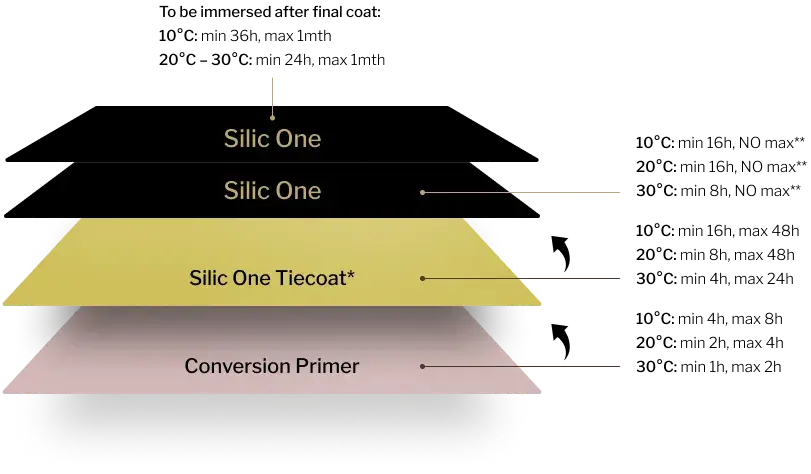 To be immersed after final coat:
10°C: min 36h, max 1mth
20°C – 30°C: min 24h, max 1mth

Silic One

Silic One

10°C: min 16h, NO max**
20°C: min 16h, NO max**
30°C: min 8h, NO max**

Silic One Tiecoat*

10°C: min 16h, max 48h
20°C: min 8h, max 48h
30°C: min 4h, max 24h

Conversion Primer

10°C: min 4h, max 8h
20°C: min 2h, max 4h
30°C: min 1h, max 2h